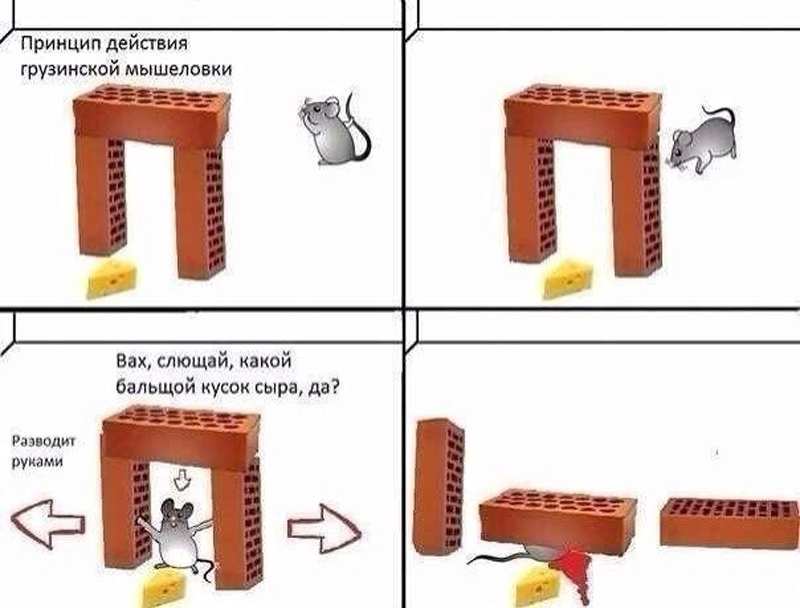 Принцип действия грузинской мышеловки

Вах, слющай, какой бальщой кусок сыра, да?

Разводит руками